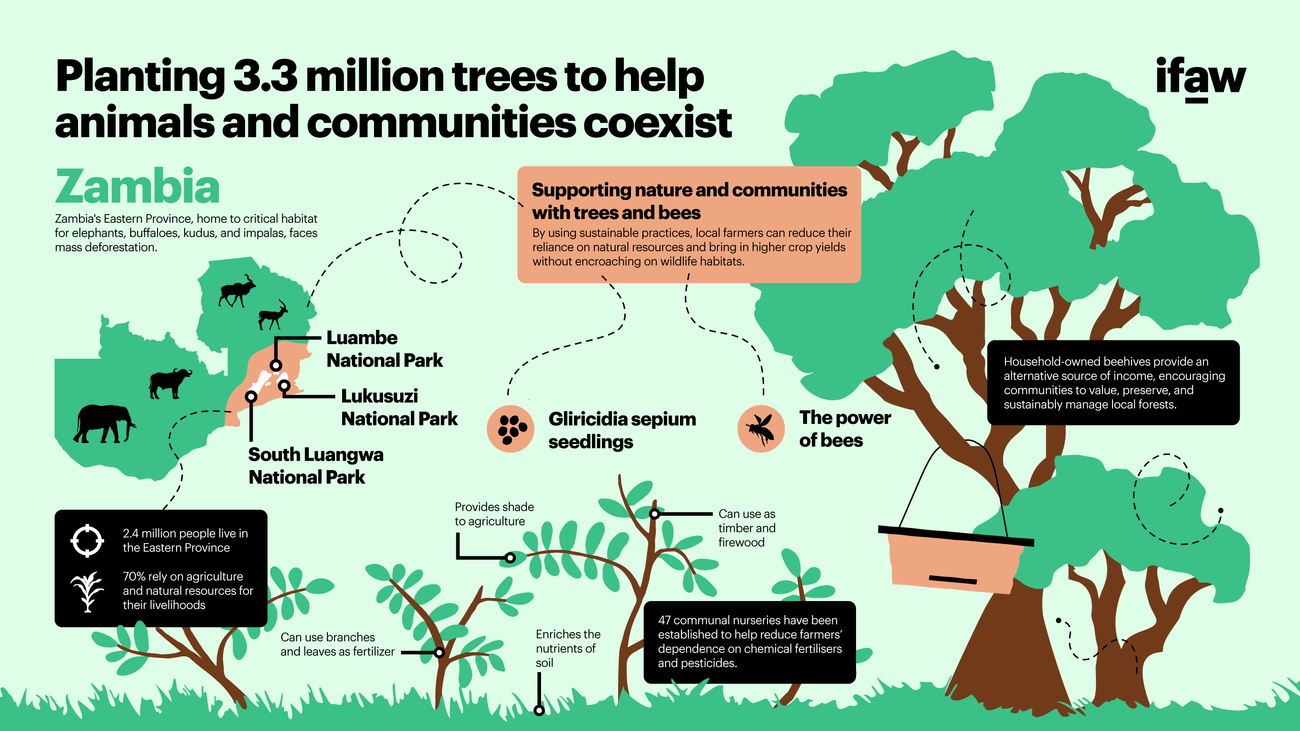 Planting 3.3 million trees to help animals and communities coexist

ifaw

Zambia

Zambia's Eastern Province, home to critical habitat for elephants, buffaloes, kudus, and impalas, faces mass deforestation.

Luambe National Park

Lukusuzi National Park

South Luangwa National Park

2.4 million people live in the Eastern Province

70% rely on agriculture and natural resources for their livelihoods

Supporting nature and communities with trees and bees

By using sustainable practices, local farmers can reduce their reliance on natural resources and bring in higher crop yields without encroaching on wildlife habitats.

Gliricidia sepium seedlings

The power of bees

Household-owned beehives provide an alternative source of income, encouraging communities to value, preserve, and sustainably manage local forests.

Provides shade to agriculture

Can use as timber and firewood

Can use branches and leaves as fertilizer

Enriches the nutrients of soil

47 communal nurseries have been established to help reduce farmers' dependence on chemical fertilisers and pesticides.