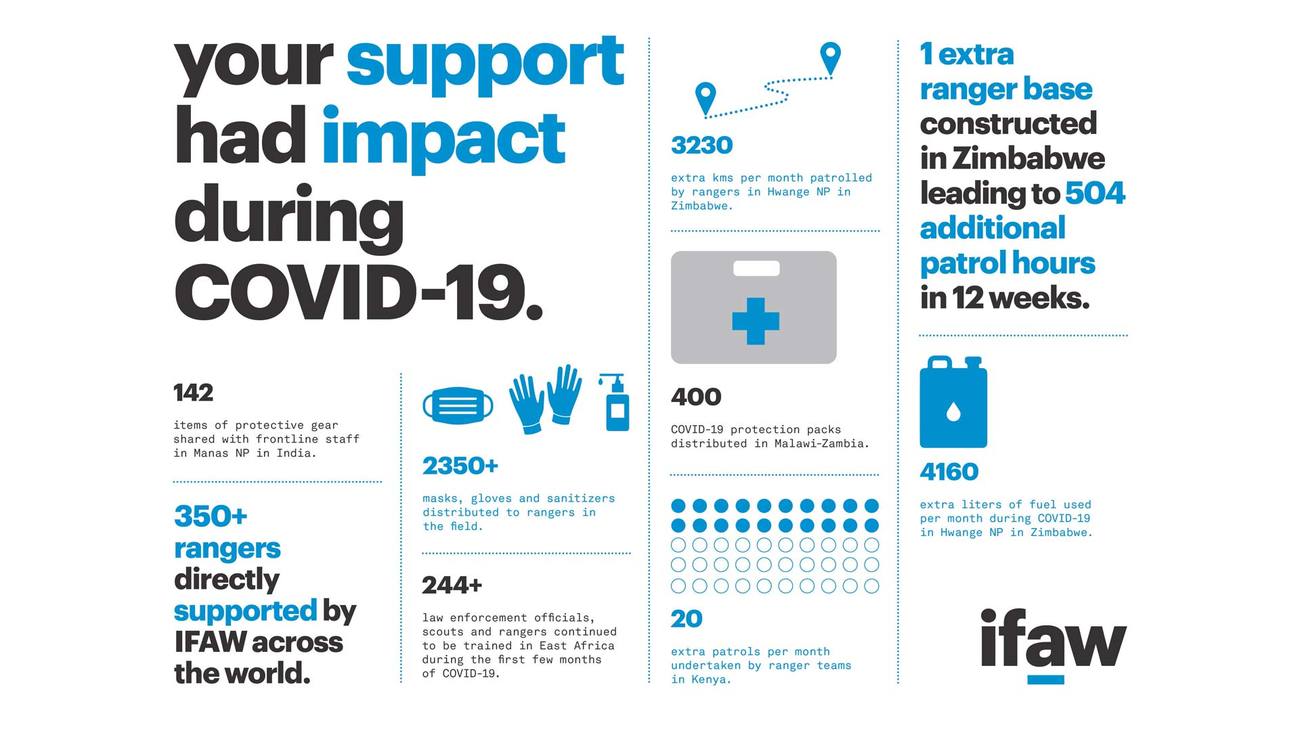 your support had impact during COVID-19.

142

items of protective gear shared with frontline staff in Manas NP in India.

350+ rangers directly supported by IFAW across the world.

2350+

masks, gloves and sanitizers distributed to rangers in the field.

244+

law enforcement officials, scouts and rangers continued to be trained in East Africa during the first few months of COVID-19.

3230

extra kms per month patrolled by rangers in Hwange NP in Zimbabwe.

400

COVID-19 protection packs distributed in Malawi-Zambia.

20

extra patrols per month undertaken by ranger teams in Kenya.

1 extra ranger base constructed in Zimbabwe leading to 504 additional patrol hours in 12 weeks.

4160

extra liters of fuel used per month during COVID-19 in Hwange NP in Zimbabwe.

ifaw